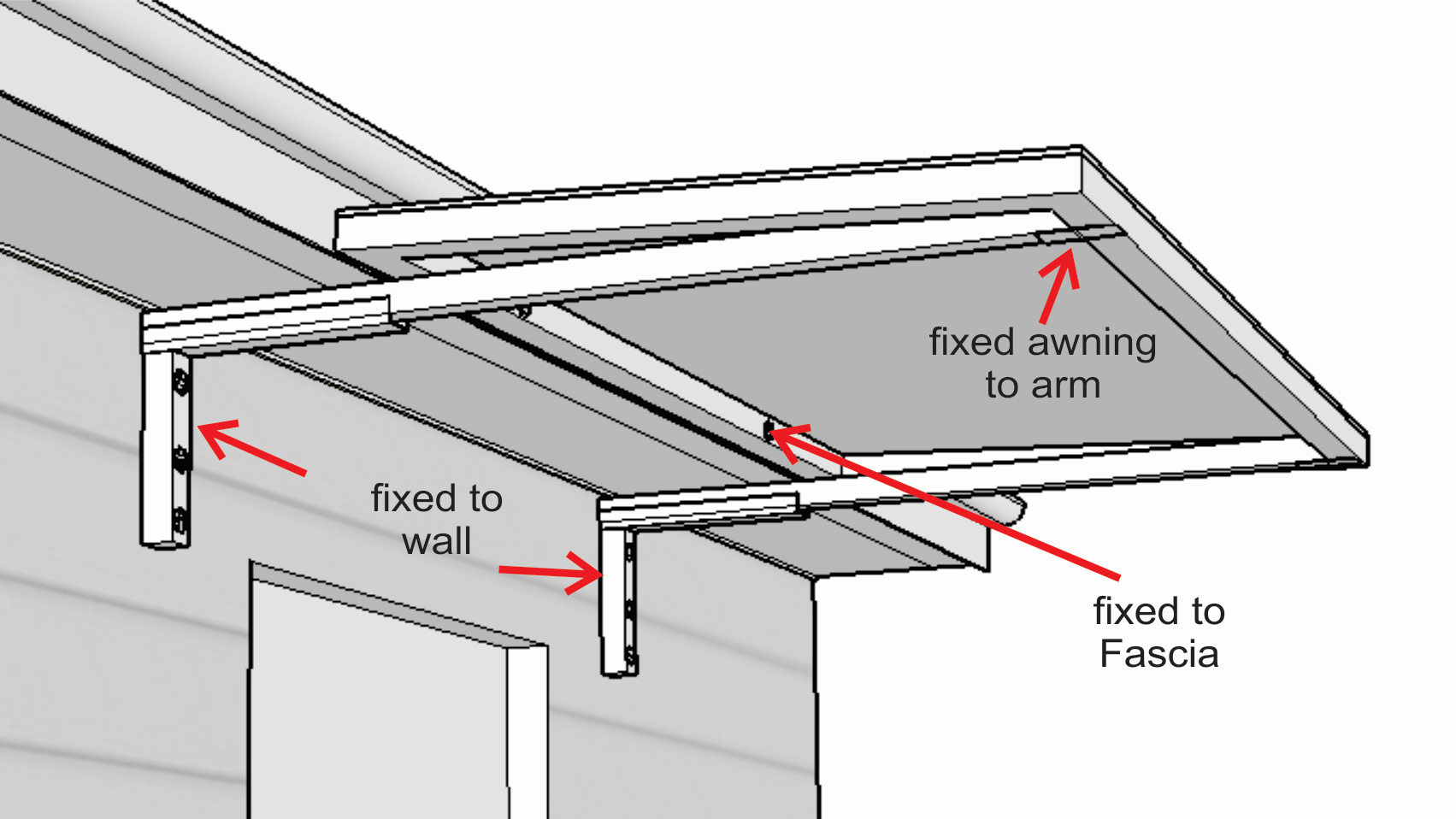 fixed awning to arm

fixed to wall

fixed to Fascia