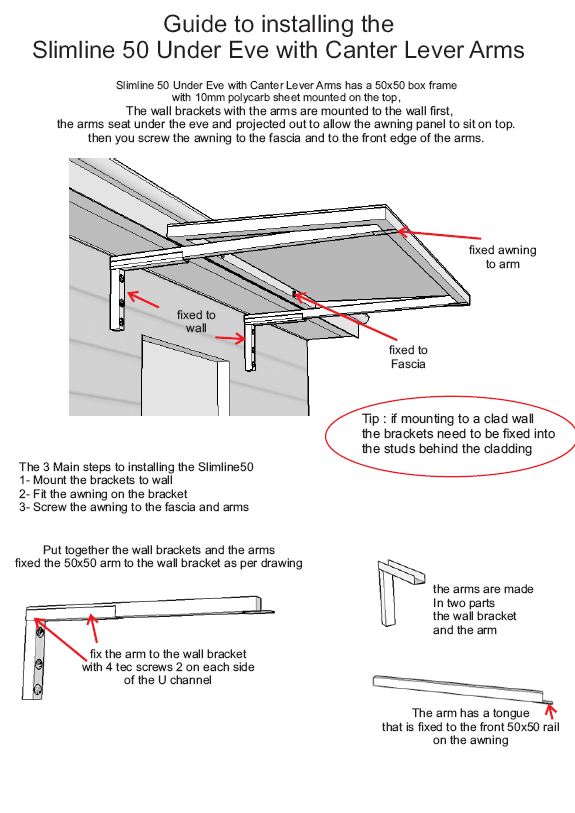 Guide to installing the
Slimline 50 Under Eve with Canter Lever Arms

Slimline 50 Under Eve with Canter Lever Arms has a 50x50 box frame with 10mm polycarb sheet mounted on the top,
The wall brackets with the arms are mounted to the wall first,
the arms seat under the eve and projected out to allow the awning panel to sit on top.
then you screw the awning to the fascia and to the front edge of the arms.

fixed awning to arm

fixed to wall

fixed to Fascia

Tip : if mounting to a clad wall the brackets need to be fixed into the studs behind the cladding

The 3 Main steps to installing the Slimline50
1- Mount the brackets to wall
2- Fit the awning on the bracket
3- Screw the awning to the fascia and arms

Put together the wall brackets and the arms
fixed the 50x50 arm to the wall bracket as per drawing

fix the arm to the wall bracket with 4 tec screws 2 on each side of the U channel

the arms are made In two parts the wall bracket and the arm

The arm has a tongue that is fixed to the front 50x50 rail on the awning