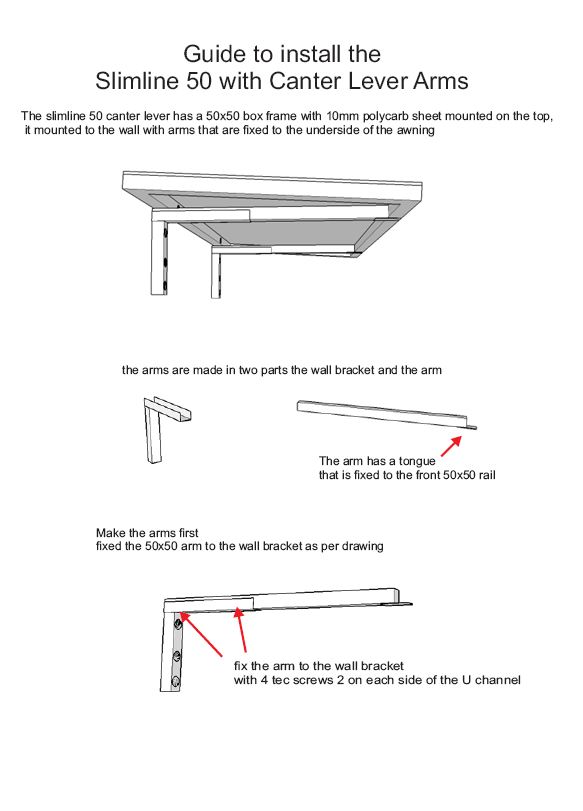 Guide to install the
Slimline 50 with Canter Lever Arms

The slimline 50 canter lever has a 50x50 box frame with 10mm polycarb sheet mounted on the top, it mounted to the wall with arms that are fixed to the underside of the awning

the arms are made in two parts the wall bracket and the arm

The arm has a tongue
that is fixed to the front 50x50 rail

Make the arms first
fixed the 50x50 arm to the wall bracket as per drawing

fix the arm to the wall bracket
with 4 tec screws 2 on each side of the U channel